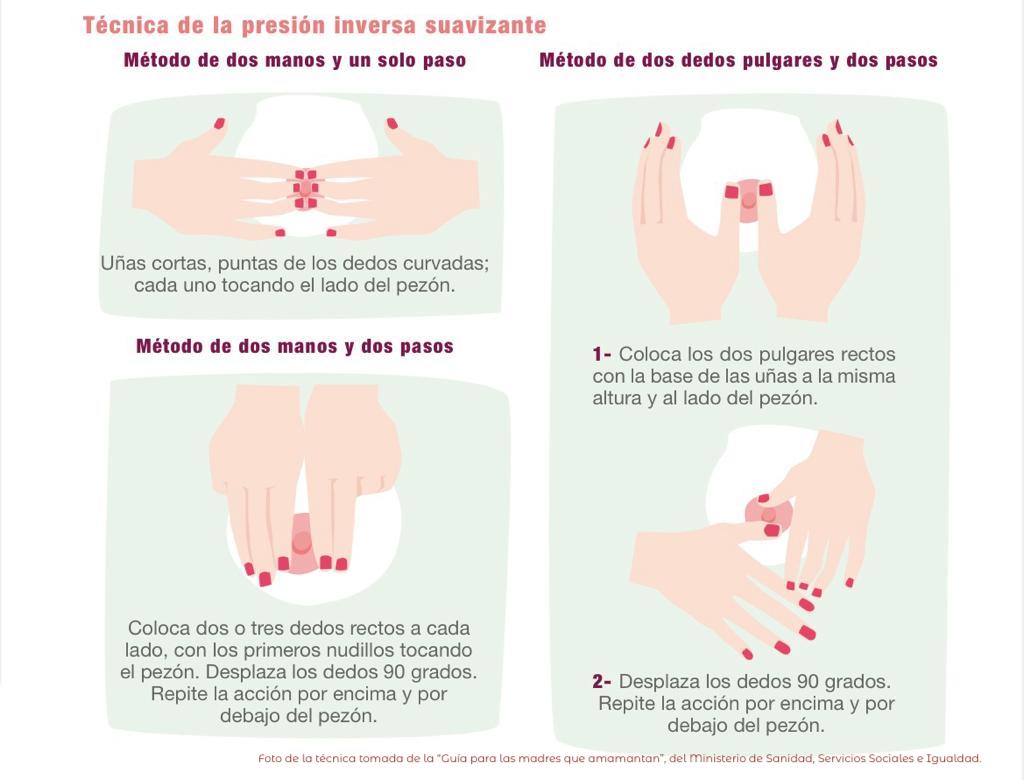 Técnica de la presión inversa suavizante

Método de dos manos y un solo paso

Uñas cortas, puntas de los dedos curvadas; cada uno tocando el lado del pezón.

Método de dos manos y dos pasos

Coloca dos o tres dedos rectos a cada lado, con los primeros nudillos tocando el pezón. Desplaza los dedos 90 grados. Repite la acción por encima y por debajo del pezón.

Método de dos dedos pulgares y dos pasos

1- Coloca los dos pulgares rectos con la base de las uñas a la misma altura y al lado del pezón.

2- Desplaza los dedos 90 grados. Repite la acción por encima y por debajo del pezón.

Foto de la técnica tomada de la "Guía para las madres que amamantan", del Ministerio de Sanidad, Servicios Sociales e Igualdad.